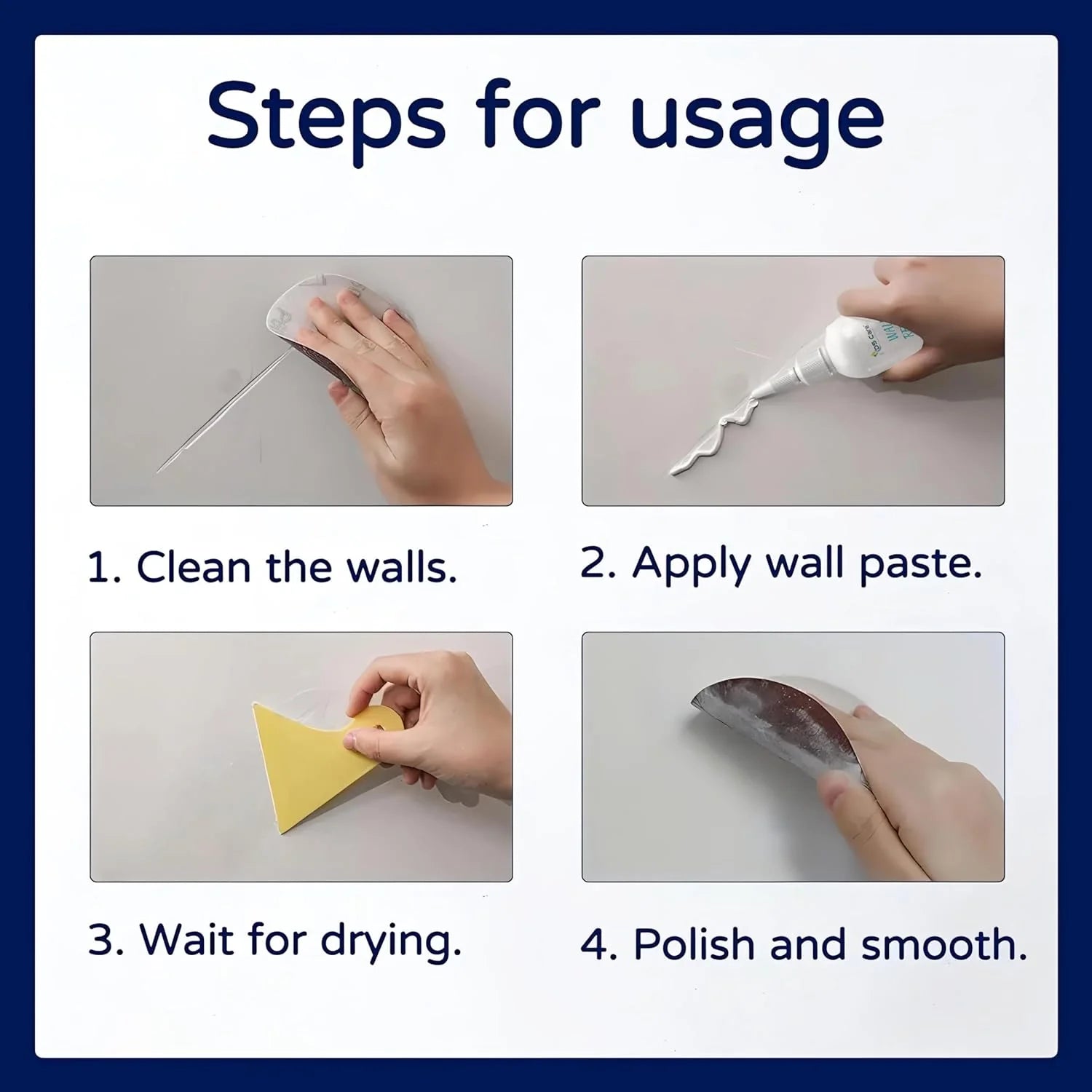 Steps for usage

1. Clean the walls.

2. Apply wall paste.

3. Wait for drying.

4. Polish and smooth.