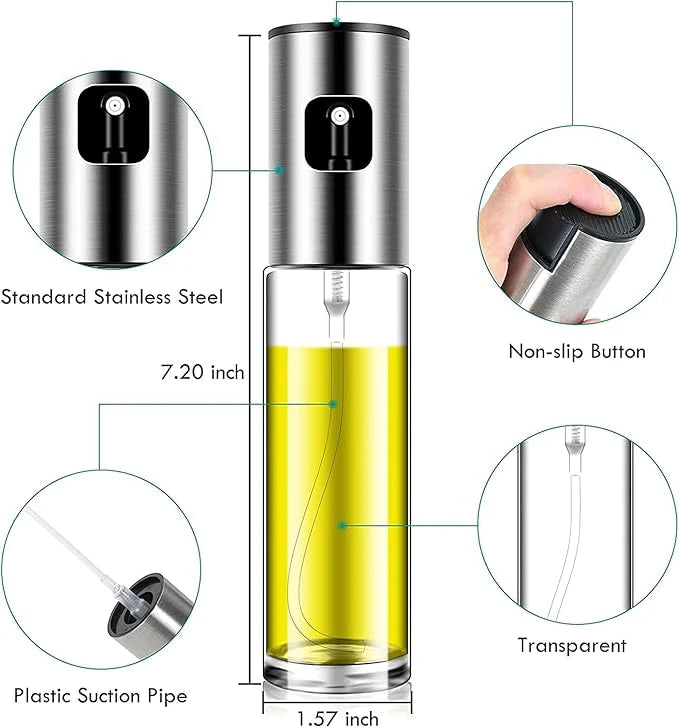 Standard Stainless Steel

Non-slip Button

7.20 inch

Plastic Suction Pipe

Transparent

1.57 inch