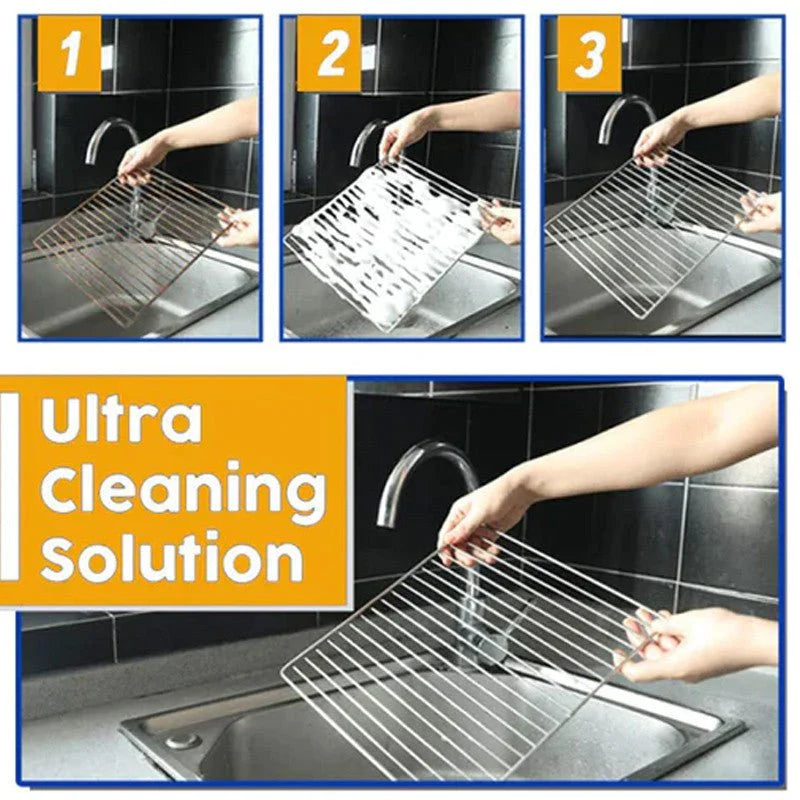 1

2

3

Ultra Cleaning Solution