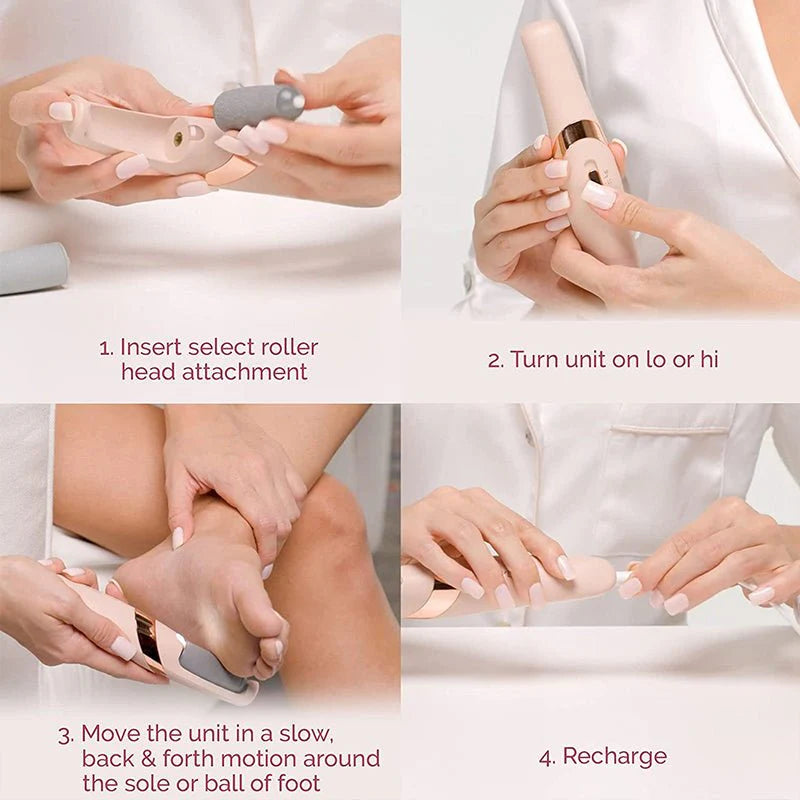 1. Insert select roller head attachment

2. Turn unit on lo or hi

3. Move the unit in a slow, back & forth motion around the sole or ball of foot

4. Recharge